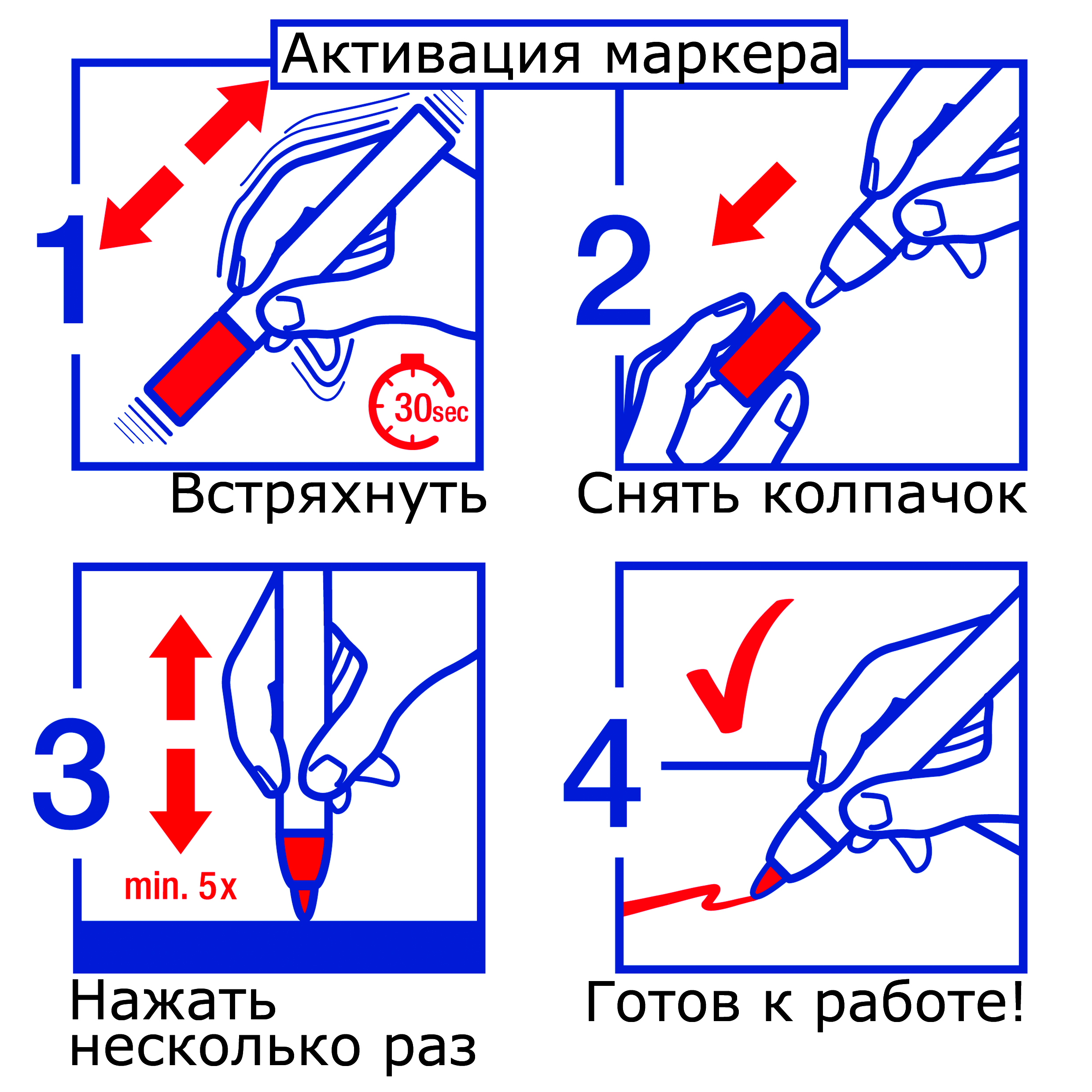 Активация маркера

1

30sec

Встряхнуть

2

Снять колпачок

3

min. 5x

Нажать несколько раз

4

Готов к работе!