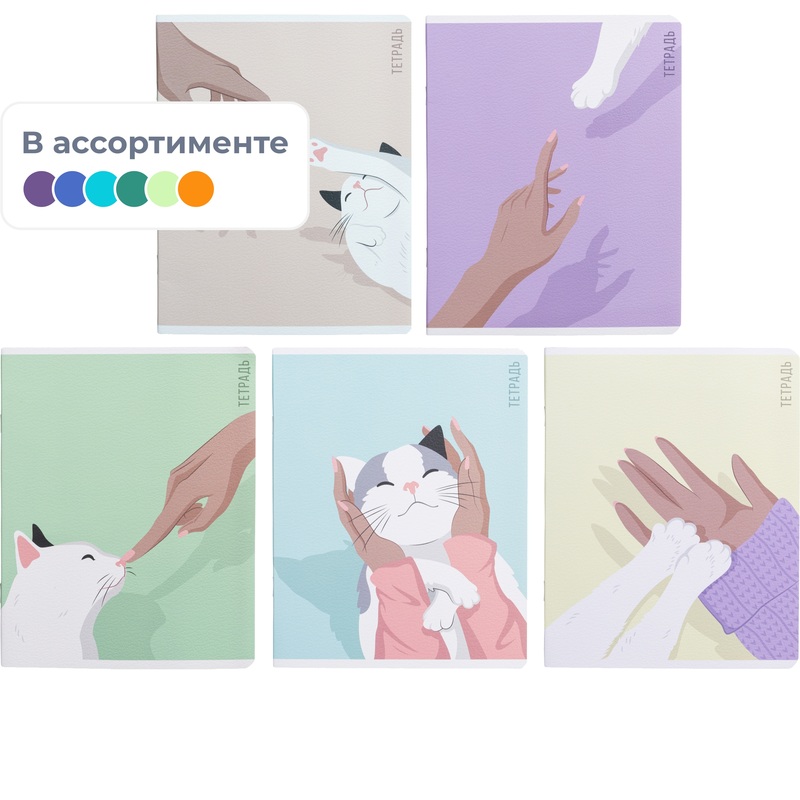 В ассортименте

ТЕТРАДЬ

ТЕТРАДЬ

ТЕТРАДЬ

ТЕТРАДЬ

ТЕТРАДЬ