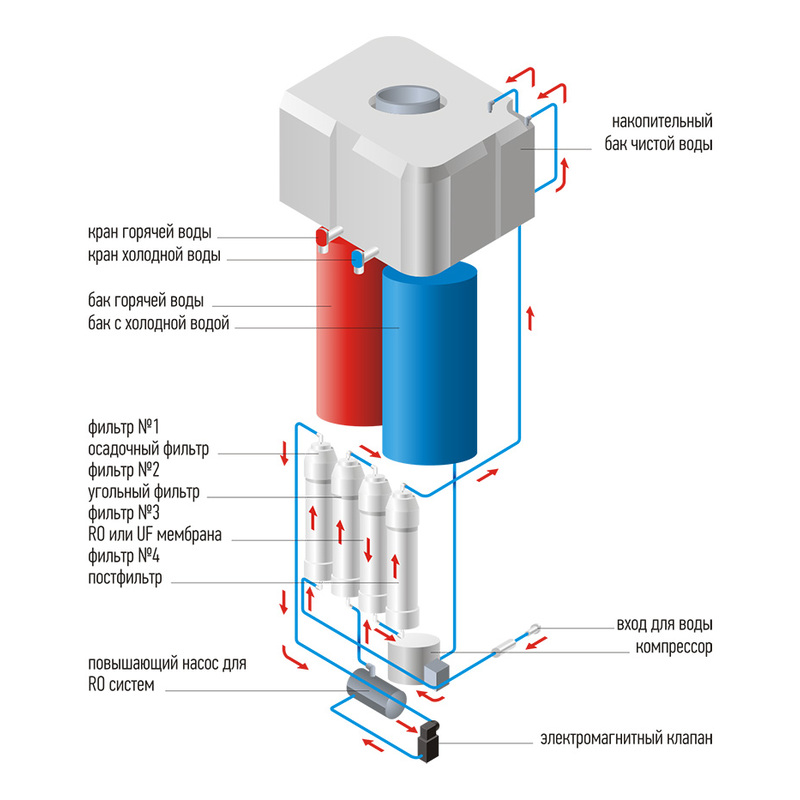 накопительный бак чистой воды

кран горячей воды
кран холодной воды

бак горячей воды
бак с холодной водой

фильтр №1
осадочный фильтр
фильтр №2
угольный фильтр
фильтр №3
RO или UF мембрана
фильтр №4
постфильтр

вход для воды
компрессор

повышающий насос для RO систем

электромагнитный клапан